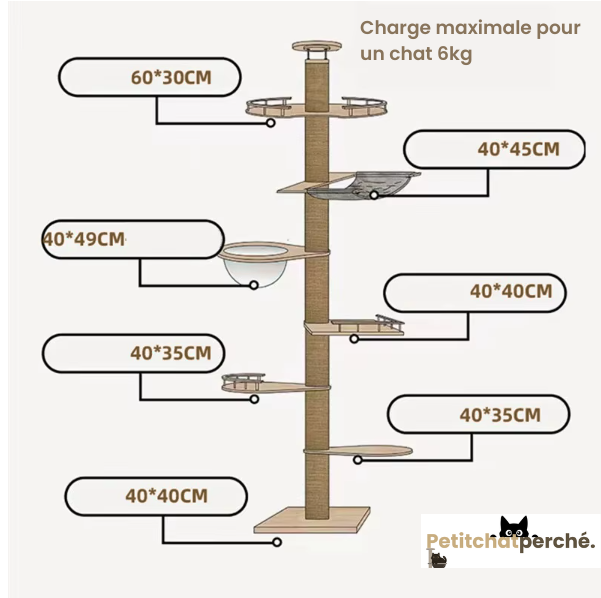 Charge maximale pour un chat 6kg

60*30CM

40*45CM

40*49CM

40*40CM

40*35CM

40*35CM

40*40CM

Petitchatperché.